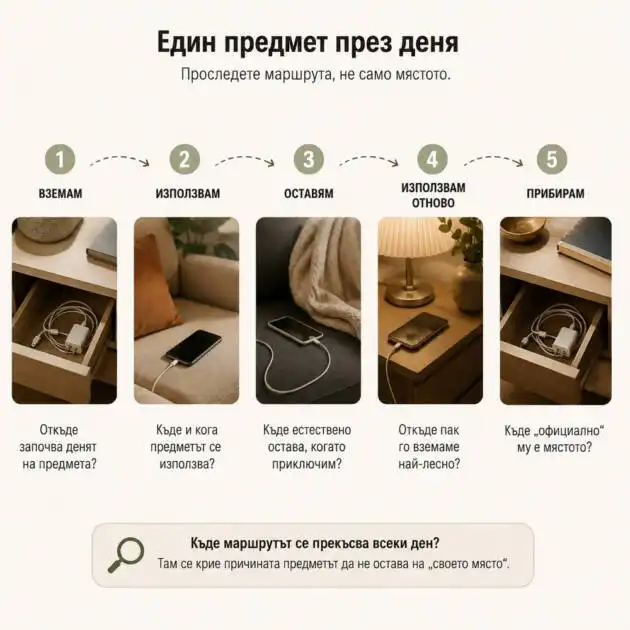 Един предмет през деня

Проследете маршрута, не само мястото.

1
ВЗЕМАМ

2
ИЗПОЛЗВАМ

3
ОСТАВЯМ

4
ИЗПОЛЗВАМ ОТНОВО

5
ПРИБИРАМ

Откъде започва денят на предмета?

Къде и кога предметът се използва?

Къде естествено остава, когато приключим?

Откъде пак го вземаме най-лесно?

Къде „официално“ му е мястото?

Къде маршрутът се прекъсва всеки ден?
Там се крие причината предметът да не остава на „своето място“.